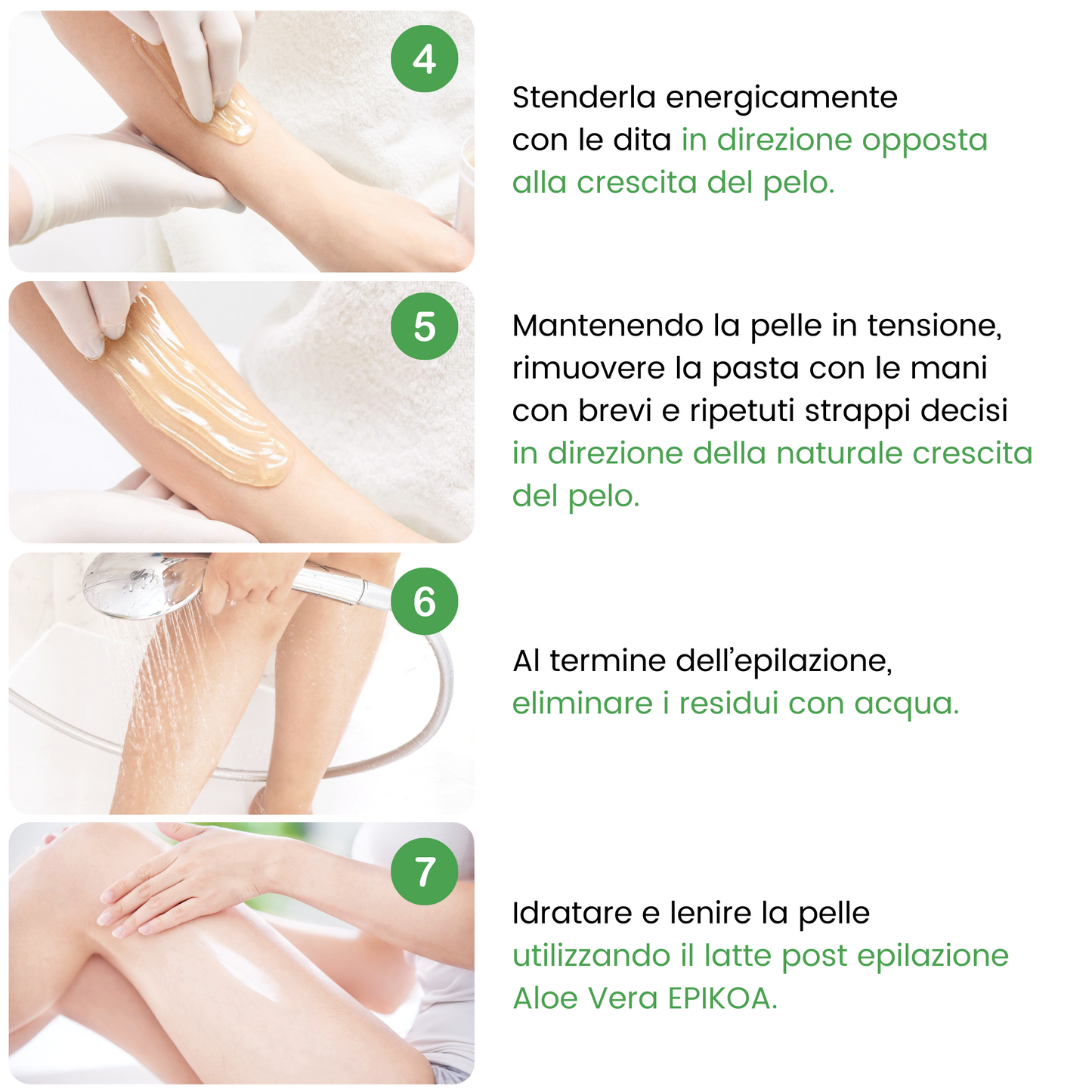 4

Stenderla energicamente con le dita in direzione opposta alla crescita del pelo.

5

Mantenendo la pelle in tensione, rimuovere la pasta con le mani con brevi e ripetuti strappi decisi in direzione della naturale crescita del pelo.

6

Al termine dell'epilazione, eliminare i residui con acqua.

7

Idratare e lenire la pelle utilizzando il latte post epilazione Aloe Vera EPIKOA.